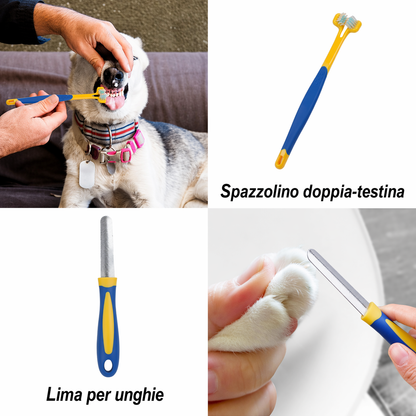 Spazzolino doppia-testina

Lima per unghie